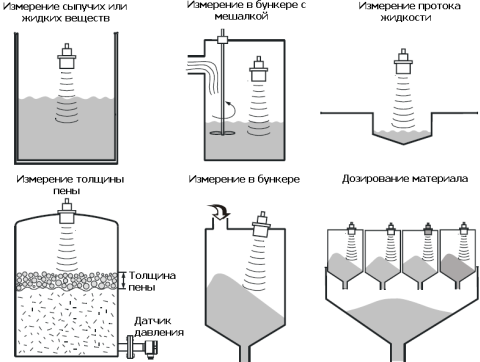 Измерение сыпучих или жидких веществ

Измерение в бункере с мешалкой

Измерение протока жидкости

Измерение толщины пены

Толщина пены

Датчик давления

Измерение в бункере

Дозирование материала