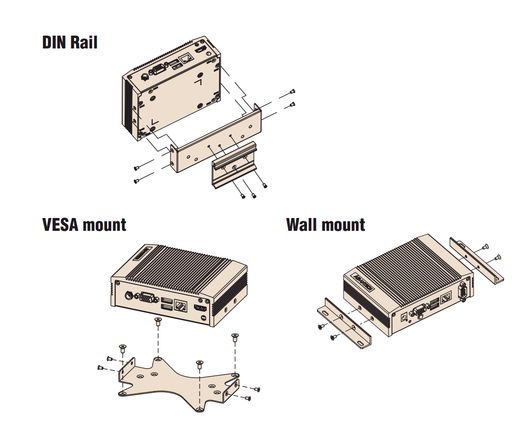 DIN Rail

VESA mount

Wall mount