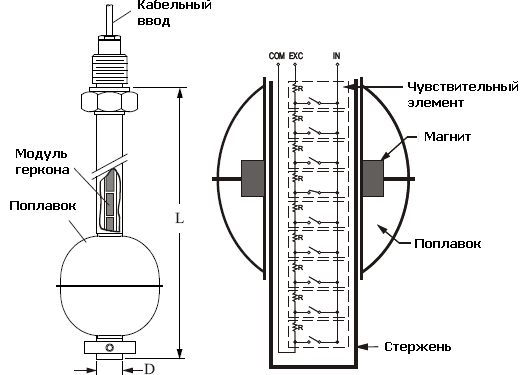 Кабельный ввод

Модуль геркона

Поплавок

L

D

COM EXC IN

R
R
R
R
R
R
R
R
R

Чувствительный элемент

Магнит

Поплавок

Стержень