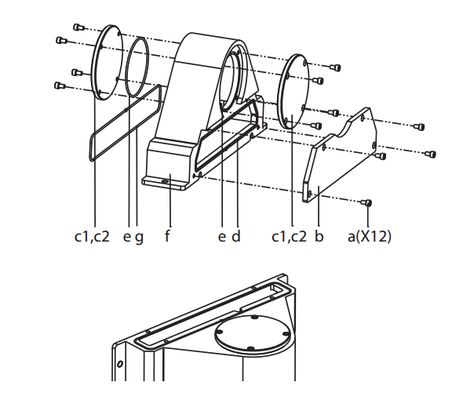 c1,c2 e g f e d c1,c2 b a(X12)